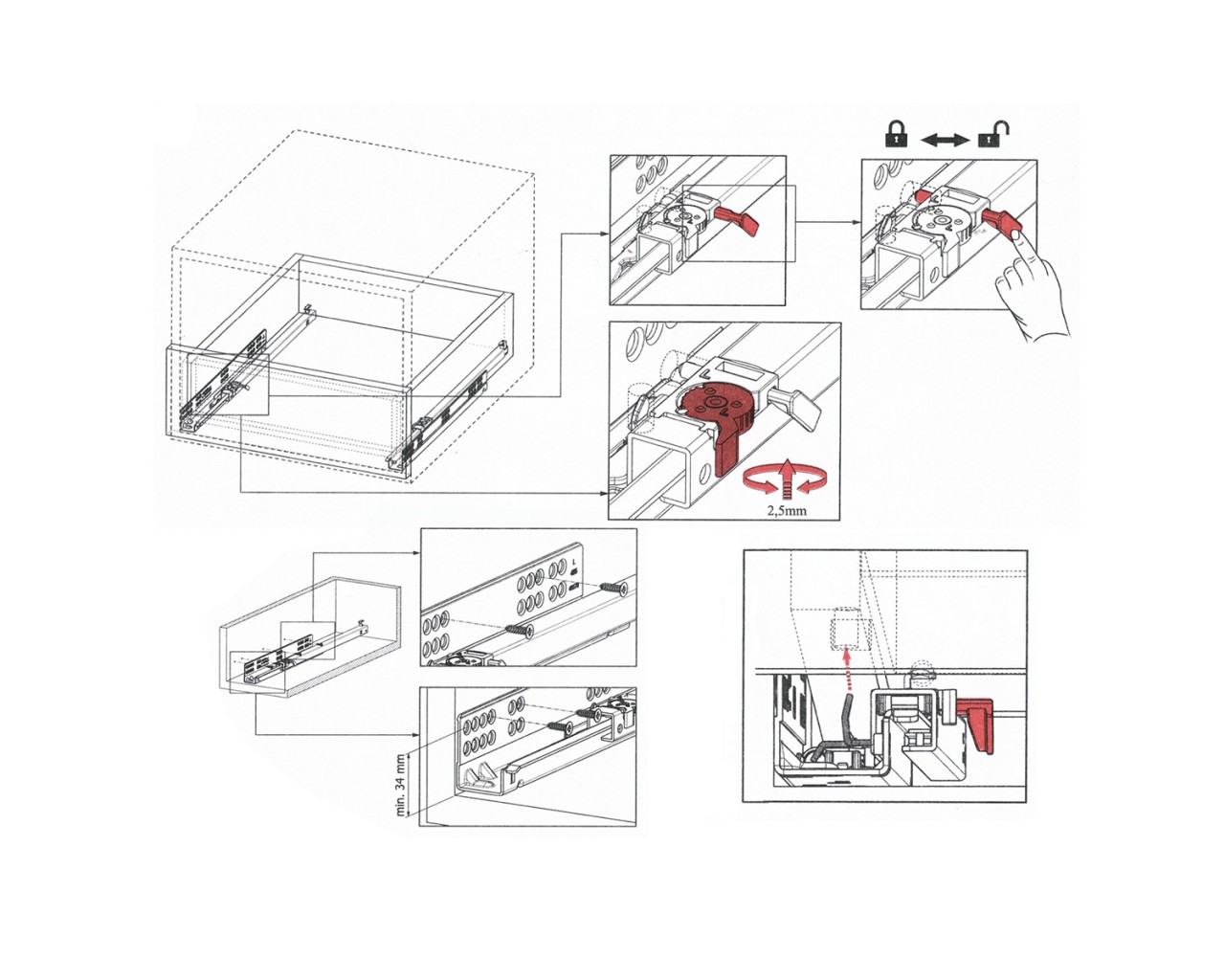 2,5mm

min. 34 mm